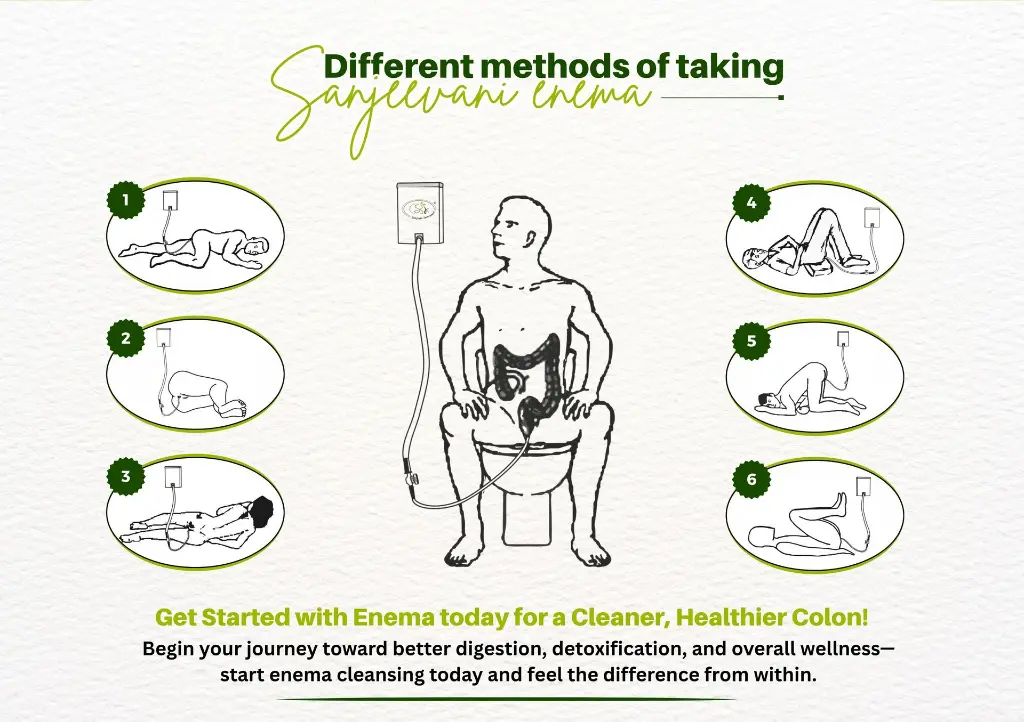 Different methods of taking
Sanjeevani enema

1

2

3

4

5

6

Get Started with Enema today for a Cleaner, Healthier Colon!
Begin your journey toward better digestion, detoxification, and overall wellness—start enema cleansing today and feel the difference from within.